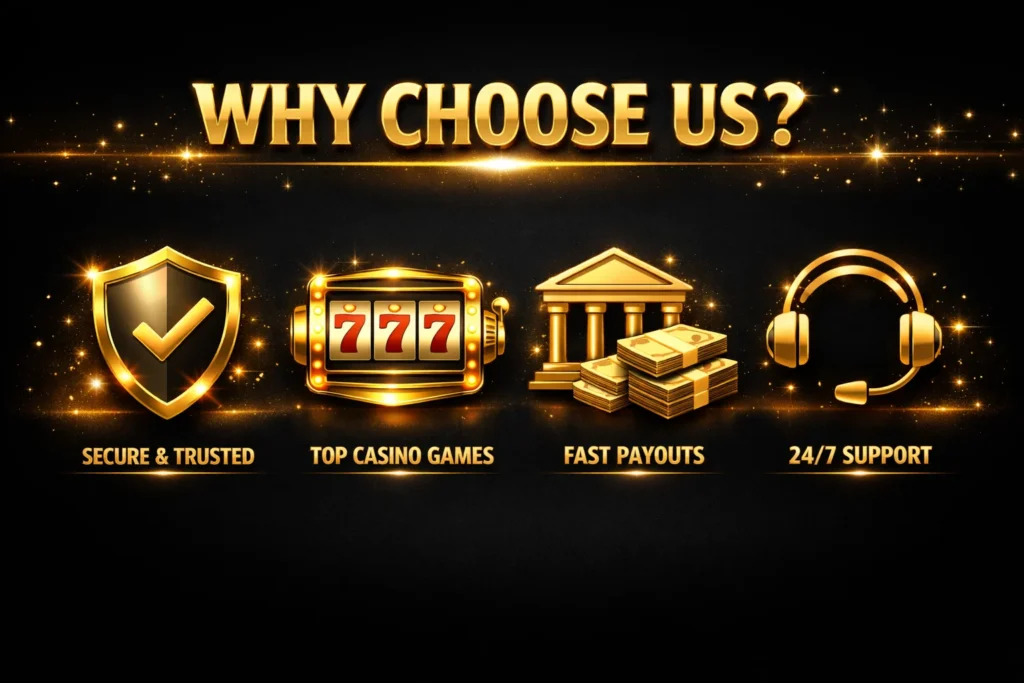 WHY CHOOSE US?

777

SECURE & TRUSTED

TOP CASINO GAMES

FAST PAYOUTS

24/7 SUPPORT